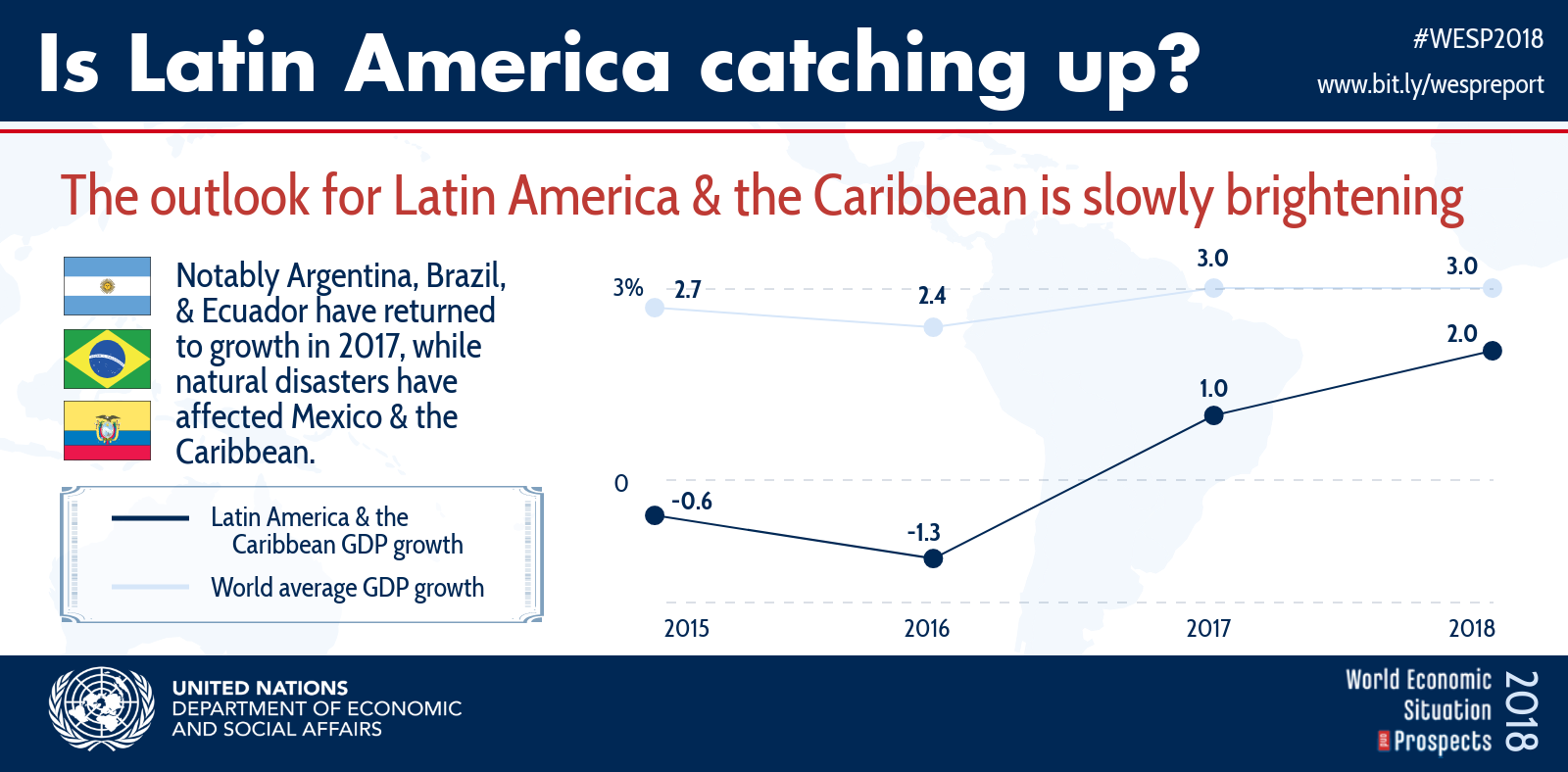 Is Latin America catching up?

#WESP2018
www.bit.ly/wespreport

The outlook for Latin America & the Caribbean is slowly brightening

Notably Argentina, Brazil, & Ecuador have returned to growth in 2017, while natural disasters have affected Mexico & the Caribbean.

Latin America & the Caribbean GDP growth
World average GDP growth

3%
0
2.7
2.4
3.0
3.0
-0.6
-1.3
1.0
2.0
2015
2016
2017
2018

UNITED NATIONS
DEPARTMENT OF ECONOMIC AND SOCIAL AFFAIRS

World Economic Situation and Prospects 2018