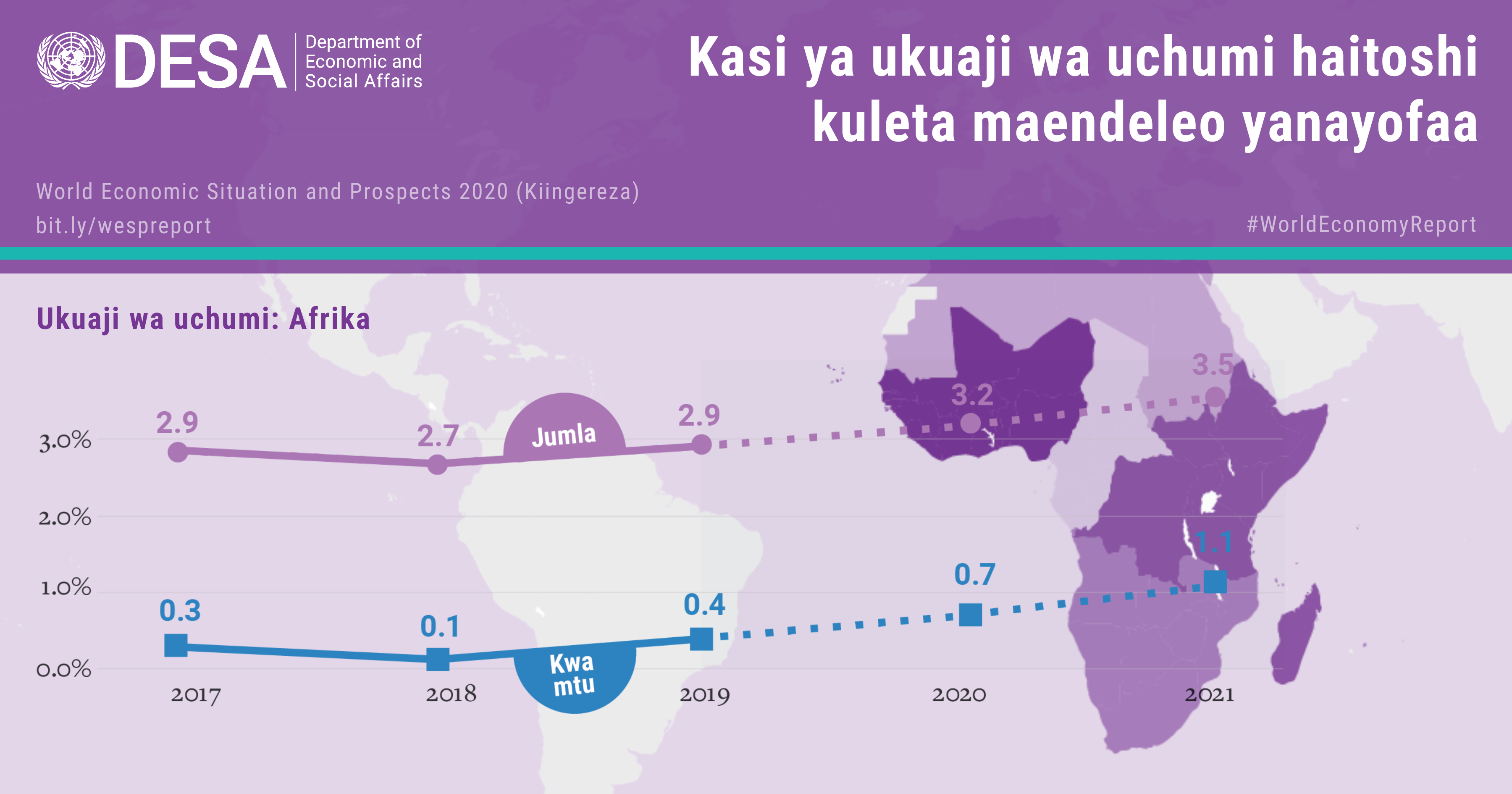 DESA Department of Economic and Social Affairs

Kasi ya ukuaji wa uchumi haitoshi kuleta maendeleo yanayofaa

World Economic Situation and Prospects 2020 (Kiingereza)
bit.ly/wespreport

#WorldEconomyReport

Ukuaji wa uchumi: Afrika

3.0%
2.0%
1.0%
0.0%

2.9
2.7
Jumla
2.9
3.2
3.5

0.3
0.1
Kwa mtu
0.4
0.7
1.1

2017
2018
2019
2020
2021