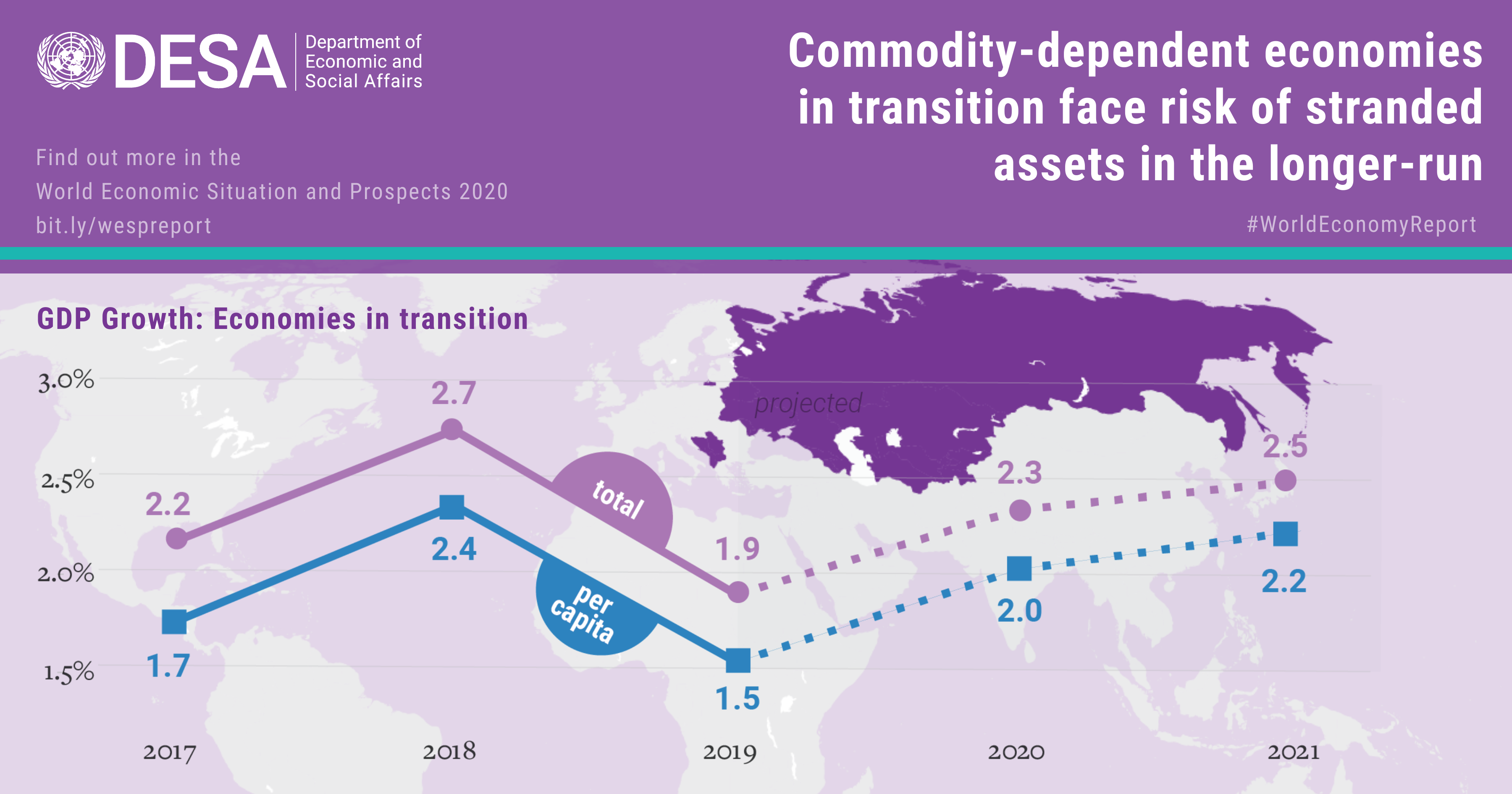 DESA Department of Economic and Social Affairs

Commodity-dependent economies in transition face risk of stranded assets in the longer-run

Find out more in the World Economic Situation and Prospects 2020 bit.ly/wespreport

#WorldEconomyReport

GDP Growth: Economies in transition

3.0%
2.5%
2.0%
1.5%

projected

total

per capita

2.2
2.7
1.9
2.3
2.5

1.7
2.4
1.5
2.0
2.2

2017 2018 2019 2020 2021