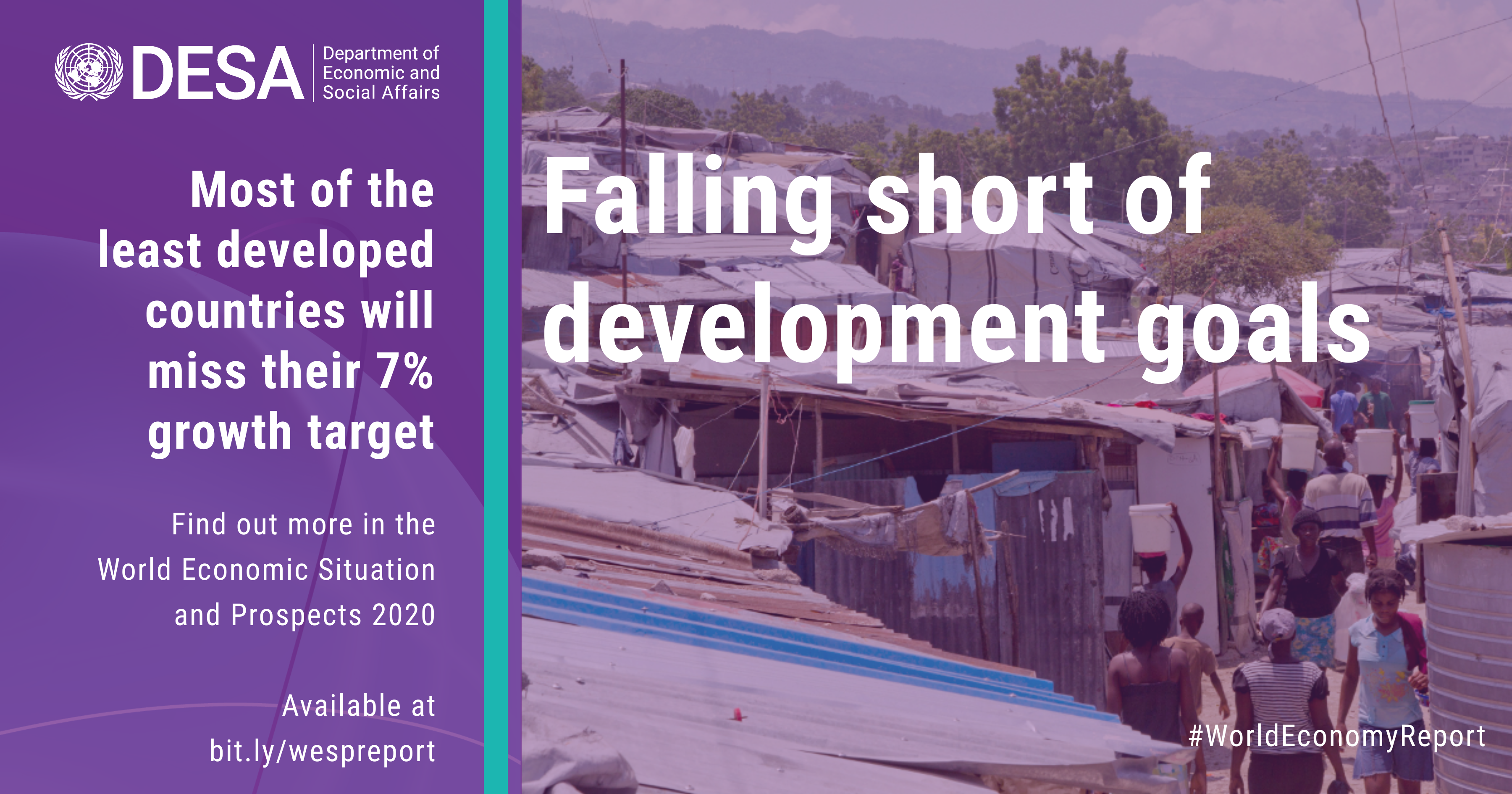 DESA Department of Economic and Social Affairs

Most of the least developed countries will miss their 7% growth target

Find out more in the World Economic Situation and Prospects 2020

Available at bit.ly/wespreport

Falling short of development goals

#WorldEconomyReport