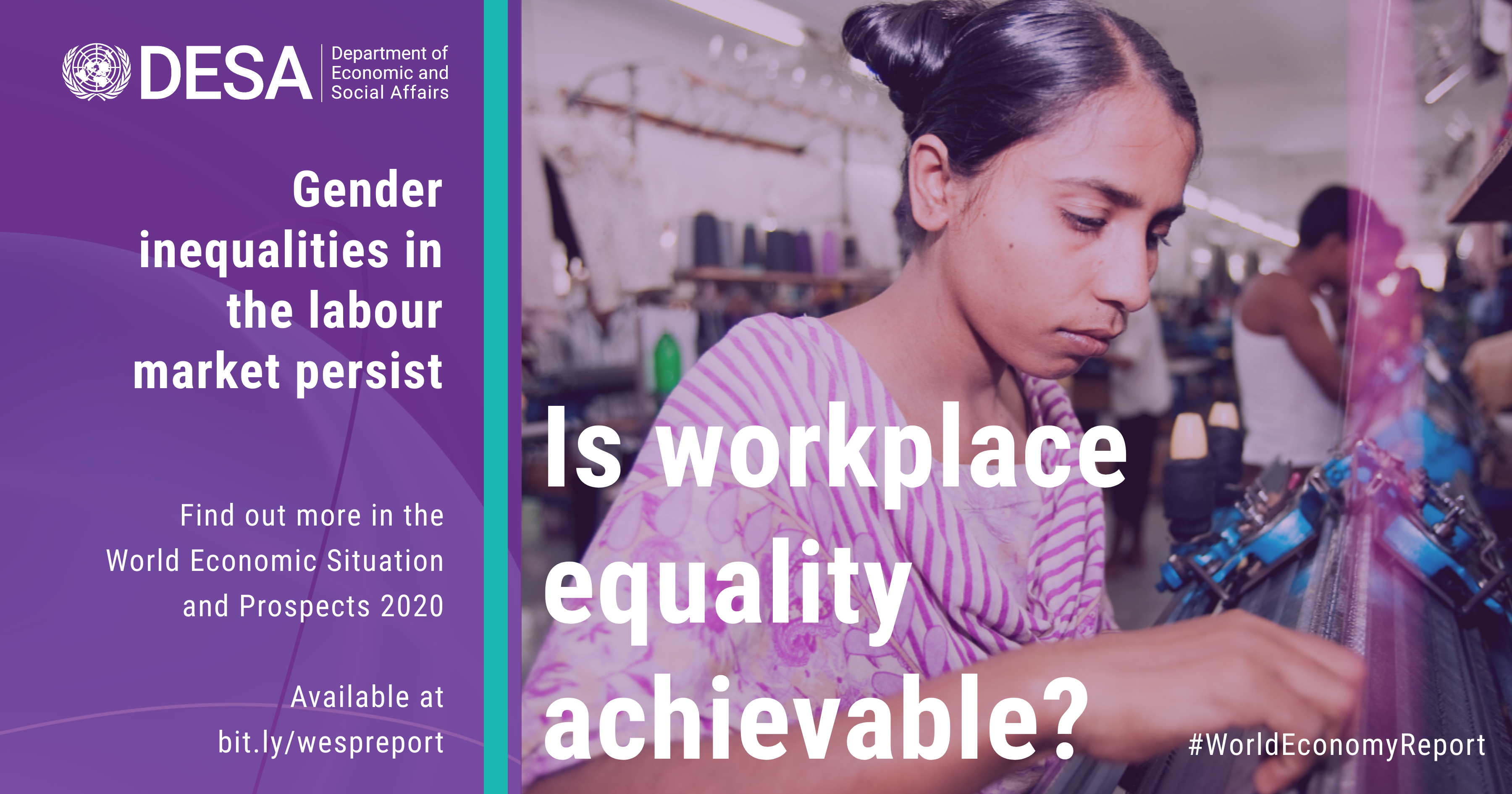 DESA Department of Economic and Social Affairs

Gender inequalities in the labour market persist

Find out more in the World Economic Situation and Prospects 2020

Available at bit.ly/wespreport

Is workplace equality achievable?

#WorldEconomyReport