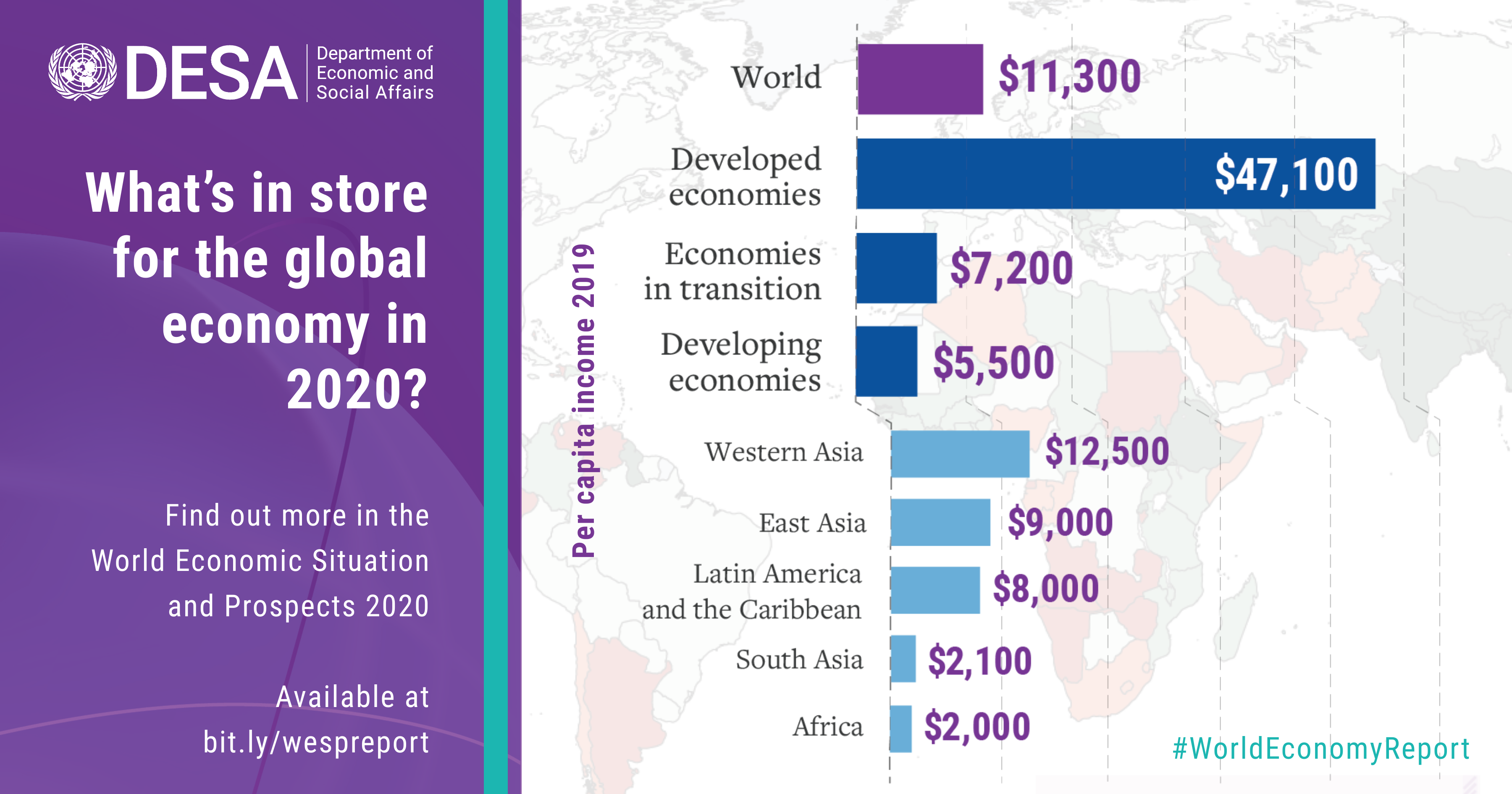 DESA Department of Economic and Social Affairs

What's in store for the global economy in 2020?

Find out more in the World Economic Situation and Prospects 2020

Available at bit.ly/wespreport

Per capita income 2019

World $11,300

Developed economies $47,100

Economies in transition $7,200

Developing economies $5,500

Western Asia $12,500

East Asia $9,000

Latin America and the Caribbean $8,000

South Asia $2,100

Africa $2,000

#WorldEconomyReport