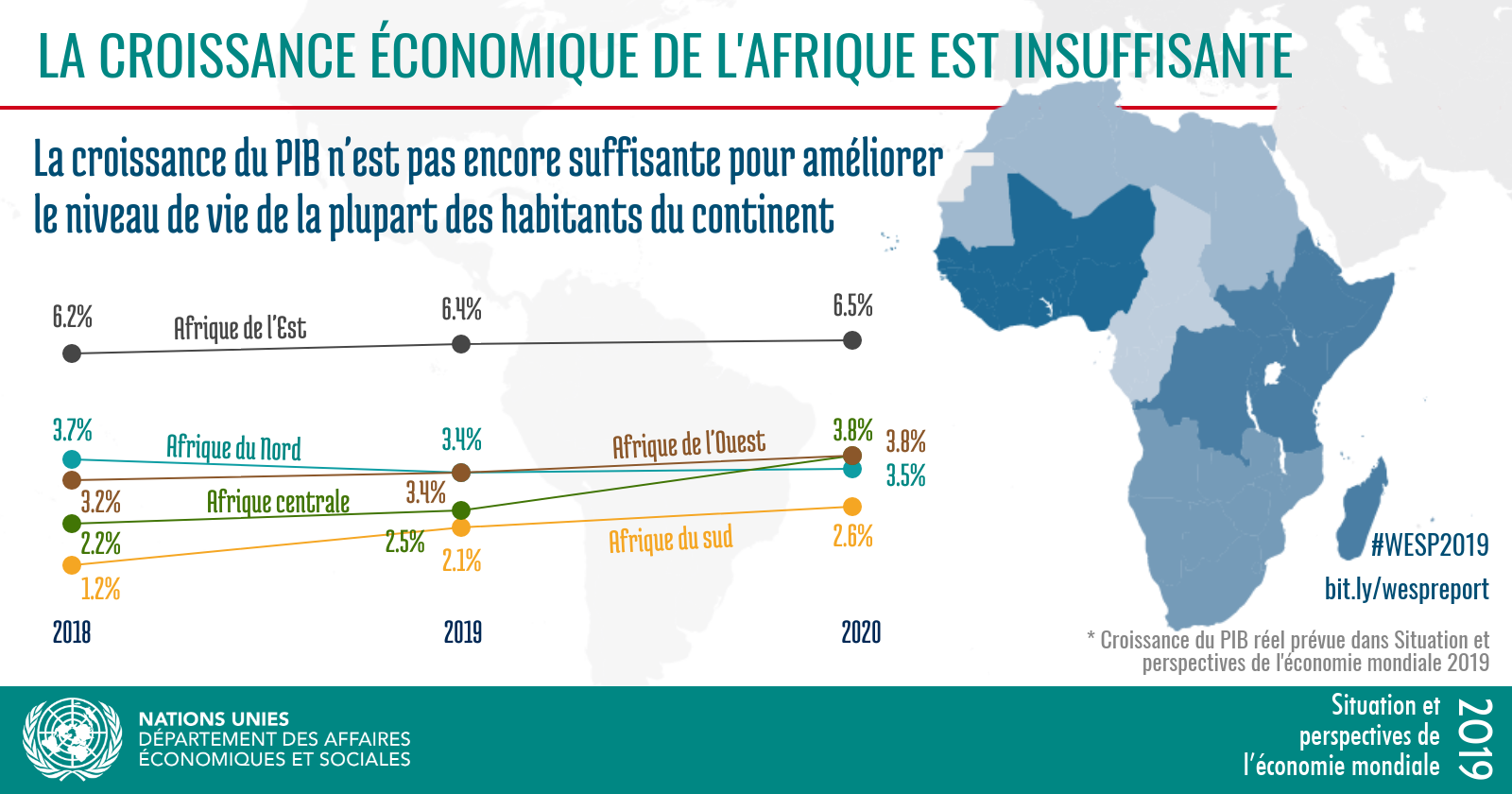 LA CROISSANCE ÉCONOMIQUE DE L'AFRIQUE EST INSUFFISANTE

La croissance du PIB n'est pas encore suffisante pour améliorer le niveau de vie de la plupart des habitants du continent

6.2%
Afrique de l'Est
6.4%
6.5%

3.7%
Afrique du Nord
3.4%
Afrique de l'Ouest
3.8%
3.8%
3.5%
3.2%
Afrique centrale
3.4%
2.2%
2.5%
2.1%
Afrique du sud
2.6%
1.2%

2018
2019
2020

#WESP2019
bit.ly/wespreport

* Croissance du PIB réel prévue dans Situation et perspectives de l'économie mondiale 2019

NATIONS UNIES
DÉPARTEMENT DES AFFAIRES ÉCONOMIQUES ET SOCIALES

Situation et perspectives de l'économie mondiale
2019