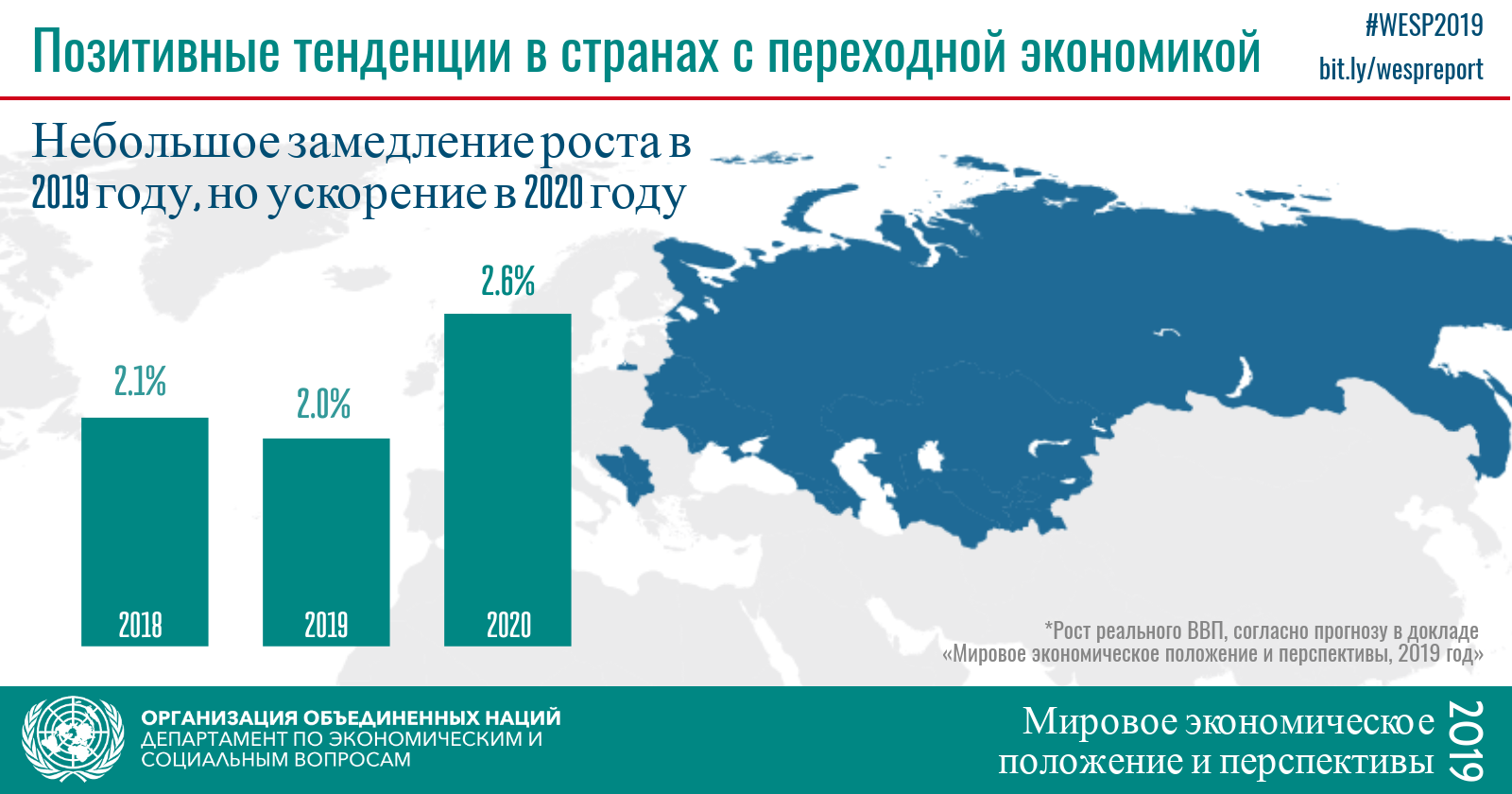 Позитивные тенденции в странах с переходной экономикой

#WESP2019
bit.ly/wespreport

Небольшое замедление роста в 2019 году, но ускорение в 2020 году

2.1%
2.0%
2.6%

2018
2019
2020

*Рост реального ВВП, согласно прогнозу в докладе «Мировое экономическое положение и перспективы, 2019 год»

ОРГАНИЗАЦИЯ ОБЪЕДИНЕННЫХ НАЦИЙ
ДЕПАРТАМЕНТ ПО ЭКОНОМИЧЕСКИМ И СОЦИАЛЬНЫМ ВОПРОСАМ

Мировое экономическое положение и перспективы 2019