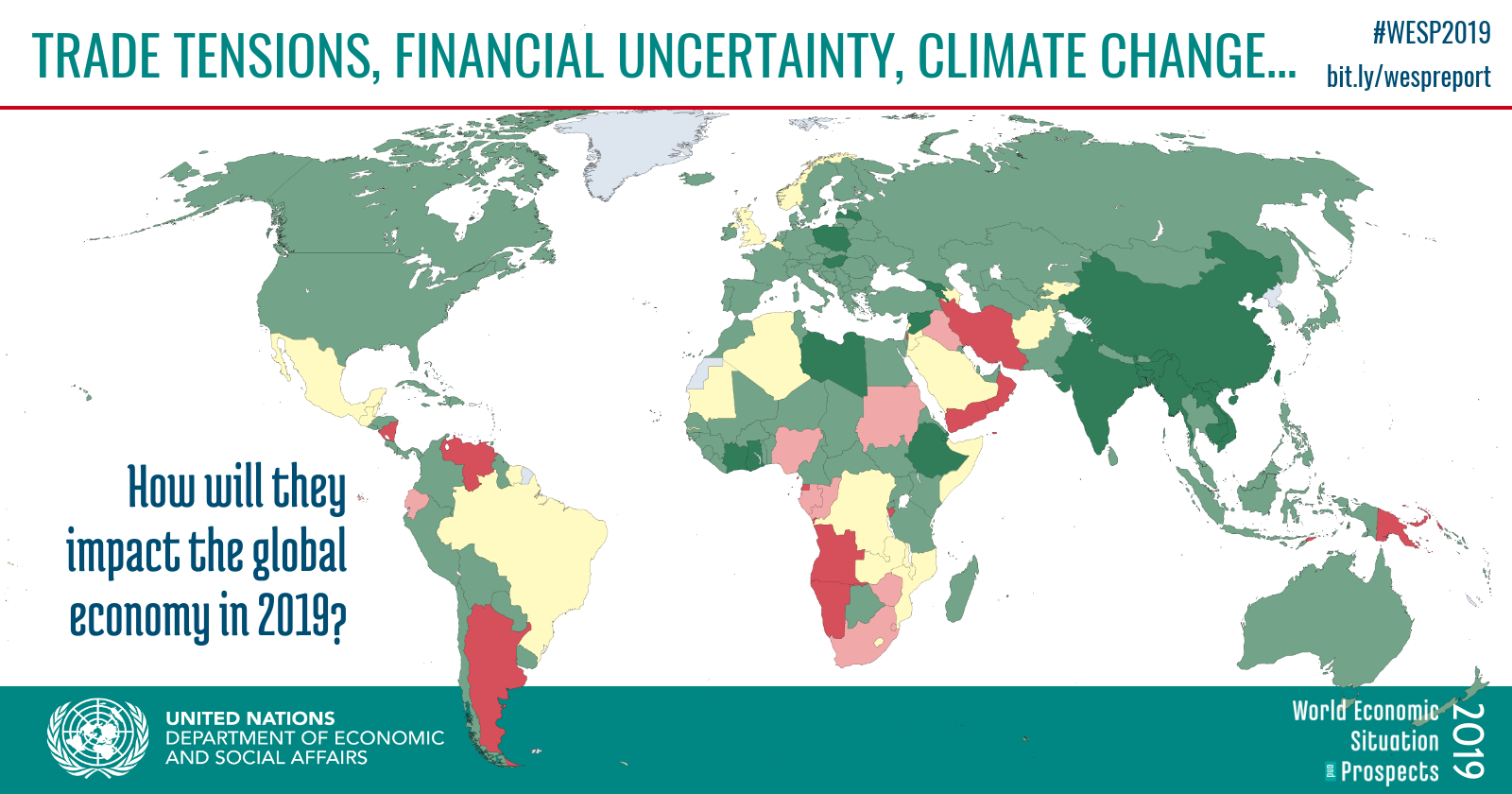 TRADE TENSIONS, FINANCIAL UNCERTAINTY, CLIMATE CHANGE...

#WESP2019
bit.ly/wespreport

How will they impact the global economy in 2019?

UNITED NATIONS
DEPARTMENT OF ECONOMIC AND SOCIAL AFFAIRS

World Economic Situation and Prospects 2019