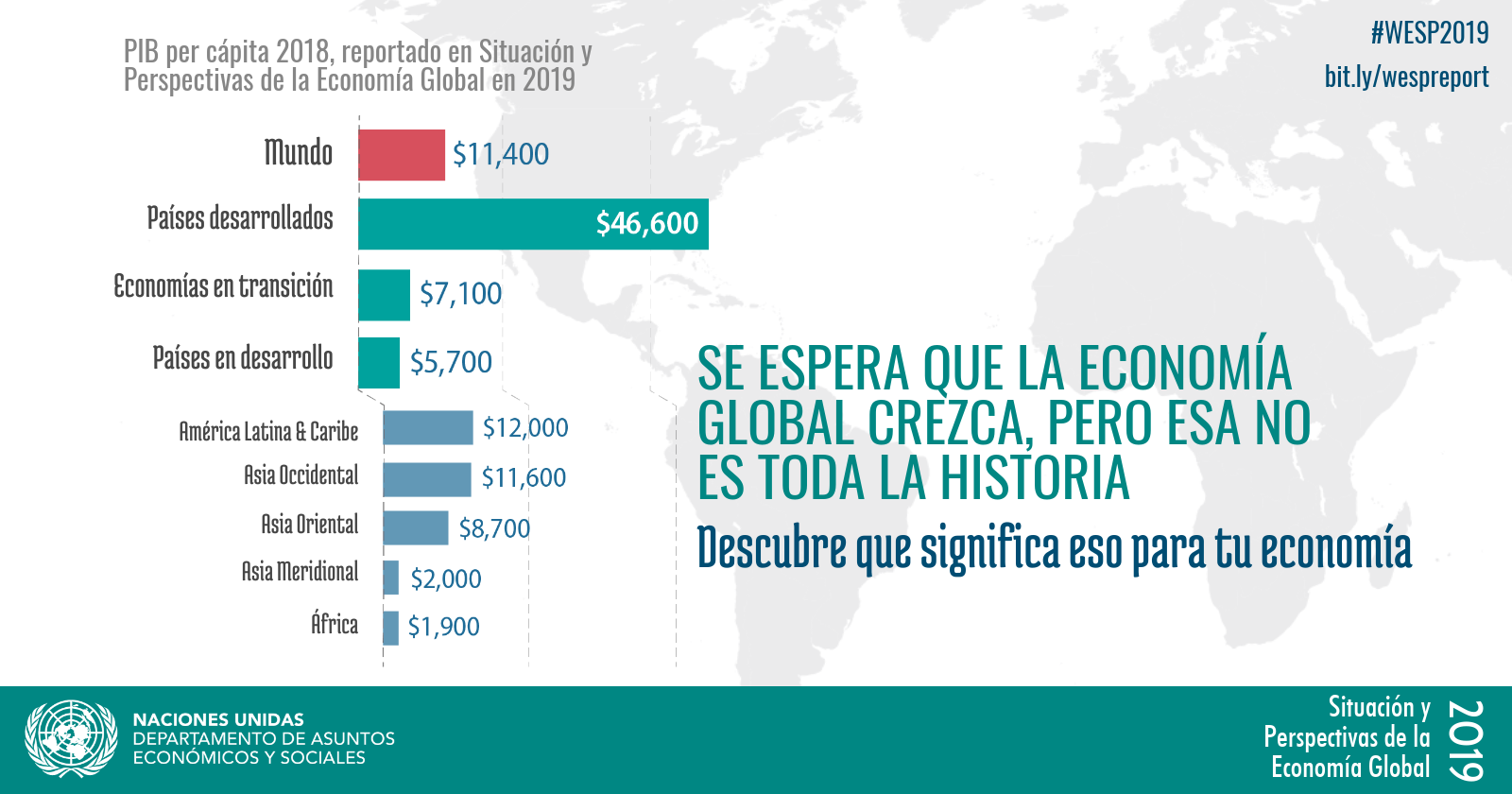 PIB per cápita 2018, reportado en Situación y Perspectivas de la Economía Global en 2019

#WESP2019
bit.ly/wespreport

Mundo $11,400
Países desarrollados $46,600
Economías en transición $7,100
Países en desarrollo $5,700

América Latina & Caribe $12,000
Asia Occidental $11,600
Asia Oriental $8,700
Asia Meridional $2,000
África $1,900

SE ESPERA QUE LA ECONOMÍA GLOBAL CREZCA, PERO ESA NO ES TODA LA HISTORIA

Descubre que significa eso para tu economía

NACIONES UNIDAS
DEPARTAMENTO DE ASUNTOS ECONÓMICOS Y SOCIALES

Situación y Perspectivas de la Economía Global 2019