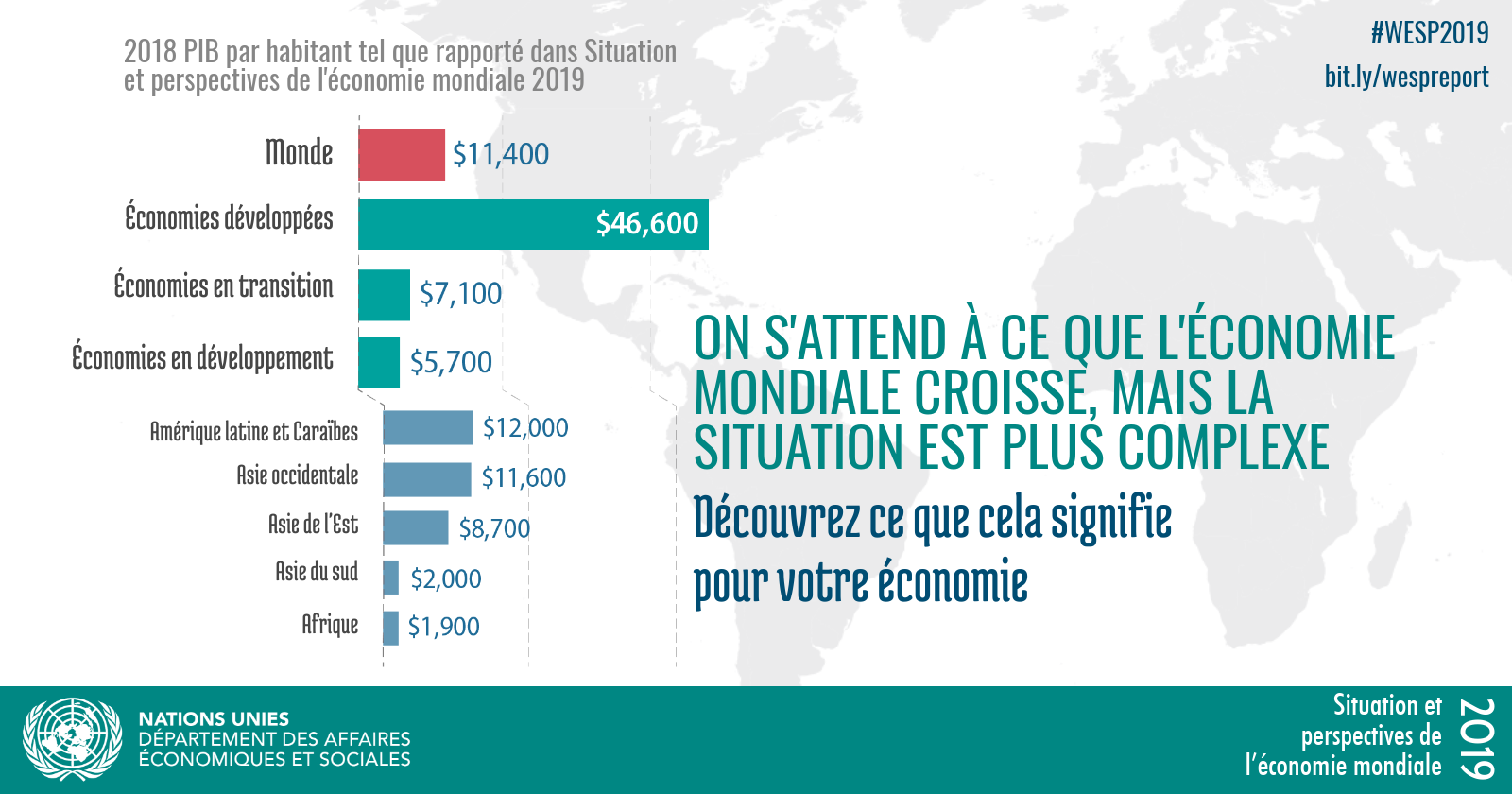 2018 PIB par habitant tel que rapporté dans Situation et perspectives de l'économie mondiale 2019

#WESP2019
bit.ly/wespreport

Monde $11,400
Économies développées $46,600
Économies en transition $7,100
Économies en développement $5,700
Amérique latine et Caraïbes $12,000
Asie occidentale $11,600
Asie de l'Est $8,700
Asie du sud $2,000
Afrique $1,900

ON S'ATTEND À CE QUE L'ÉCONOMIE MONDIALE CROISSE, MAIS LA SITUATION EST PLUS COMPLEXE

Découvrez ce que cela signifie pour votre économie

NATIONS UNIES
DÉPARTEMENT DES AFFAIRES ÉCONOMIQUES ET SOCIALES

Situation et perspectives de l'économie mondiale 2019