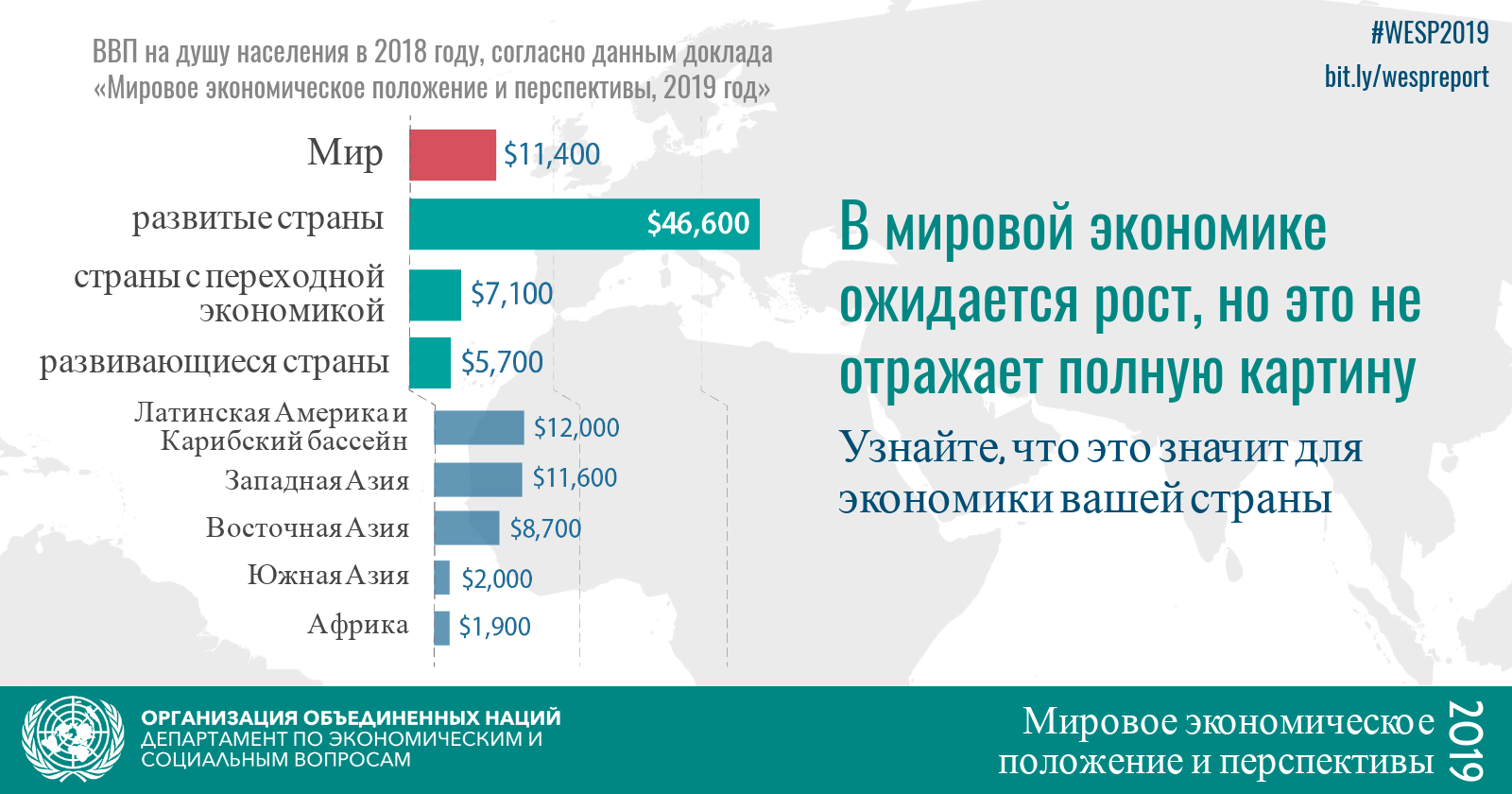 ВВП на душу населения в 2018 году, согласно данным доклада «Мировое экономическое положение и перспективы, 2019 год»

#WESP2019
bit.ly/wespreport

Мир $11,400
развитые страны $46,600
страны с переходной экономикой $7,100
развивающиеся страны $5,700
Латинская Америка и Карибский бассейн $12,000
Западная Азия $11,600
Восточная Азия $8,700
Южная Азия $2,000
Африка $1,900

В мировой экономике ожидается рост, но это не отражает полную картину

Узнайте, что это значит для экономики вашей страны

ОРГАНИЗАЦИЯ ОБЪЕДИНЕННЫХ НАЦИЙ
ДЕПАРТАМЕНТ ПО ЭКОНОМИЧЕСКИМ И СОЦИАЛЬНЫМ ВОПРОСАМ

Мировое экономическое положение и перспективы 2019